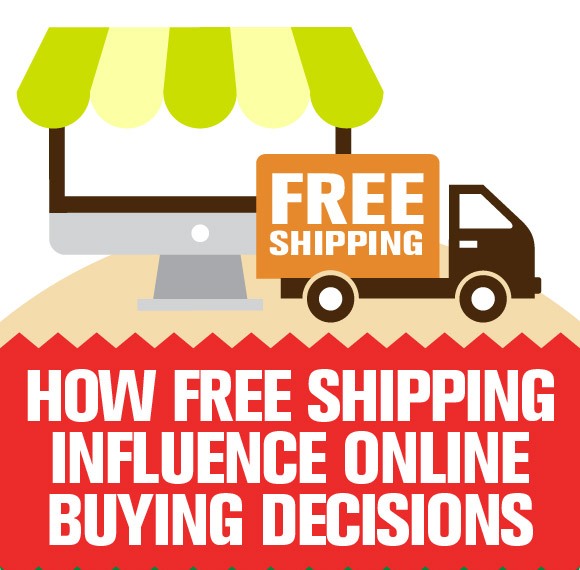 FREE SHIPPING

HOW FREE SHIPPING INFLUENCE ONLINE BUYING DECISIONS